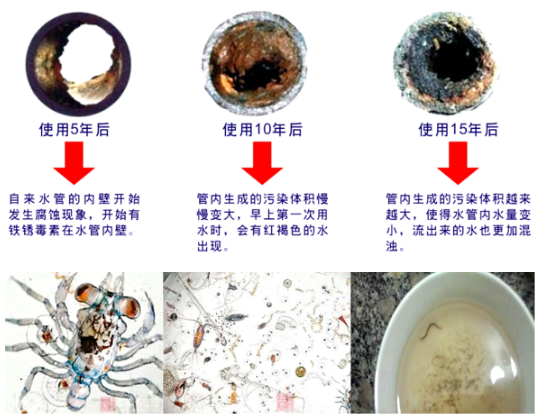 使用5年后

自来水管的内壁开始发生腐蚀现象，开始有铁锈毒素在水管内壁。

使用10年后

管内生成的污染体积慢慢变大，早上第一次用水时，会有红褐色的水出现。

使用15年后

管内生成的污染体积越来越大，使得水管内水量变小，流出来的水也更加混浊。